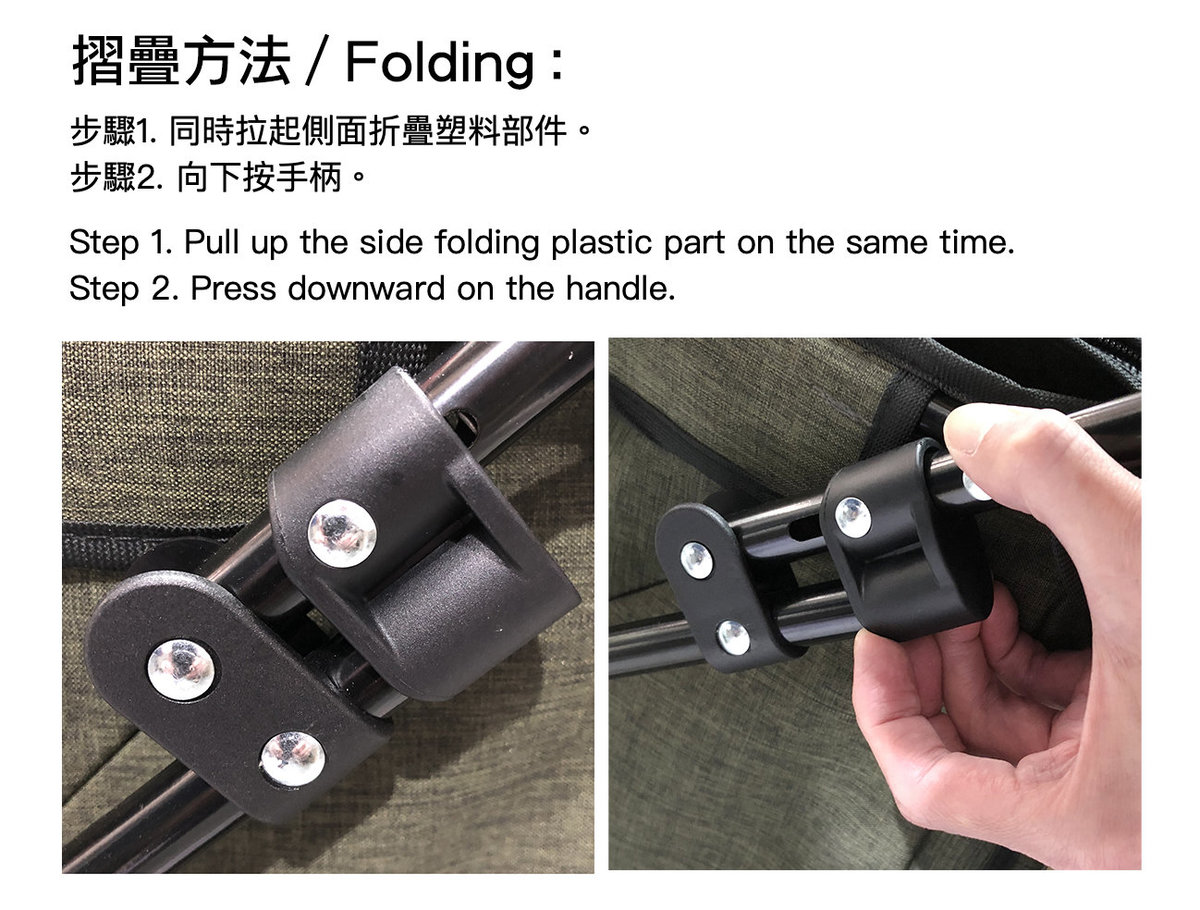 摺疊方法 / Folding：

步驟1. 同時拉起側面折疊塑料部件。
步驟2. 向下按手柄。

Step 1. Pull up the side folding plastic part on the same time.
Step 2. Press downward on the handle.