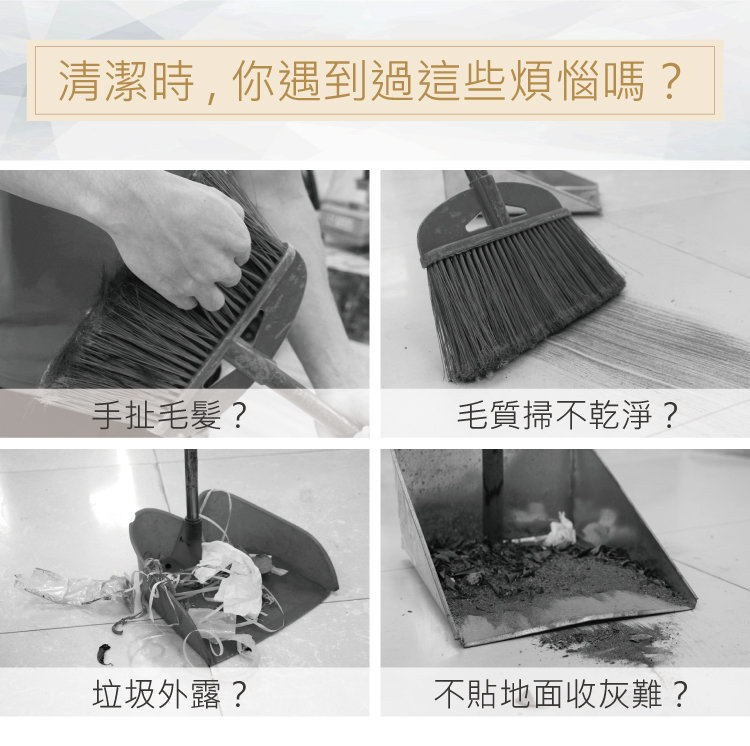 清潔時，你遇到過這些煩惱嗎？

手扯毛髮？

毛質掃不乾淨？

垃圾外露？

不貼地面收灰難？