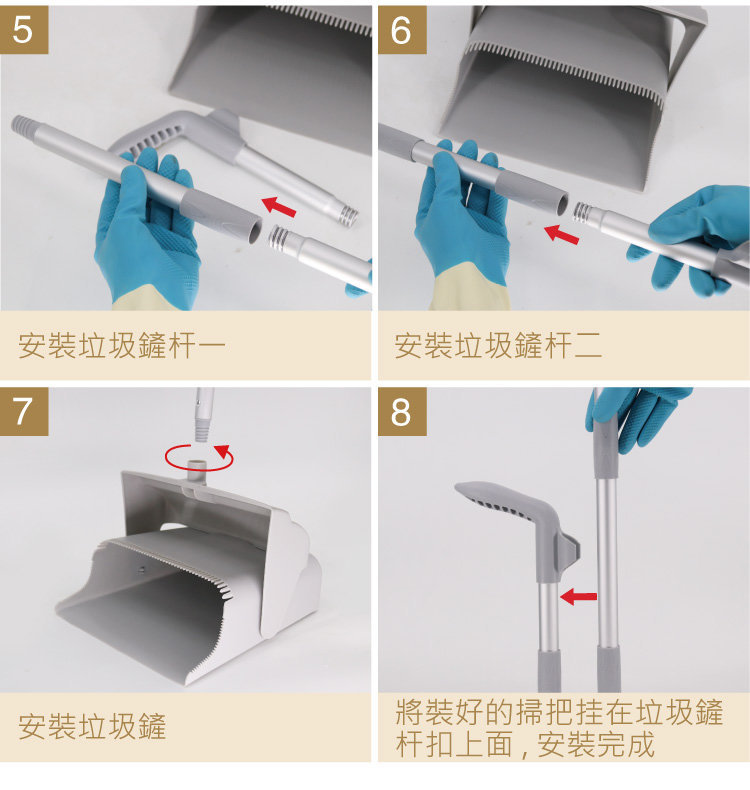 5

安裝垃圾鏟杆一

6

安裝垃圾鏟杆二

7

安裝垃圾鏟

8

將裝好的掃把挂在垃圾鏟杆扣上面，安裝完成