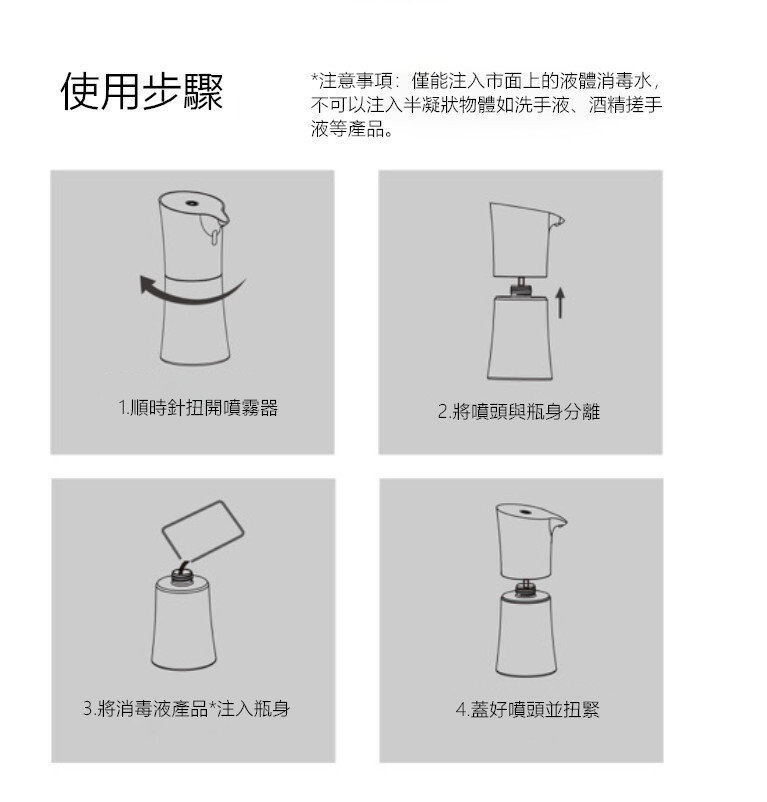 使用步驟

*注意事項：僅能注入市面上的液體消毒水，不可以注入半凝狀物體如洗手液、酒精搓手液等產品。

1.順時針扭開噴霧器

2.將噴頭與瓶身分離

3.將消毒液產品*注入瓶身

4.蓋好噴頭並扭緊