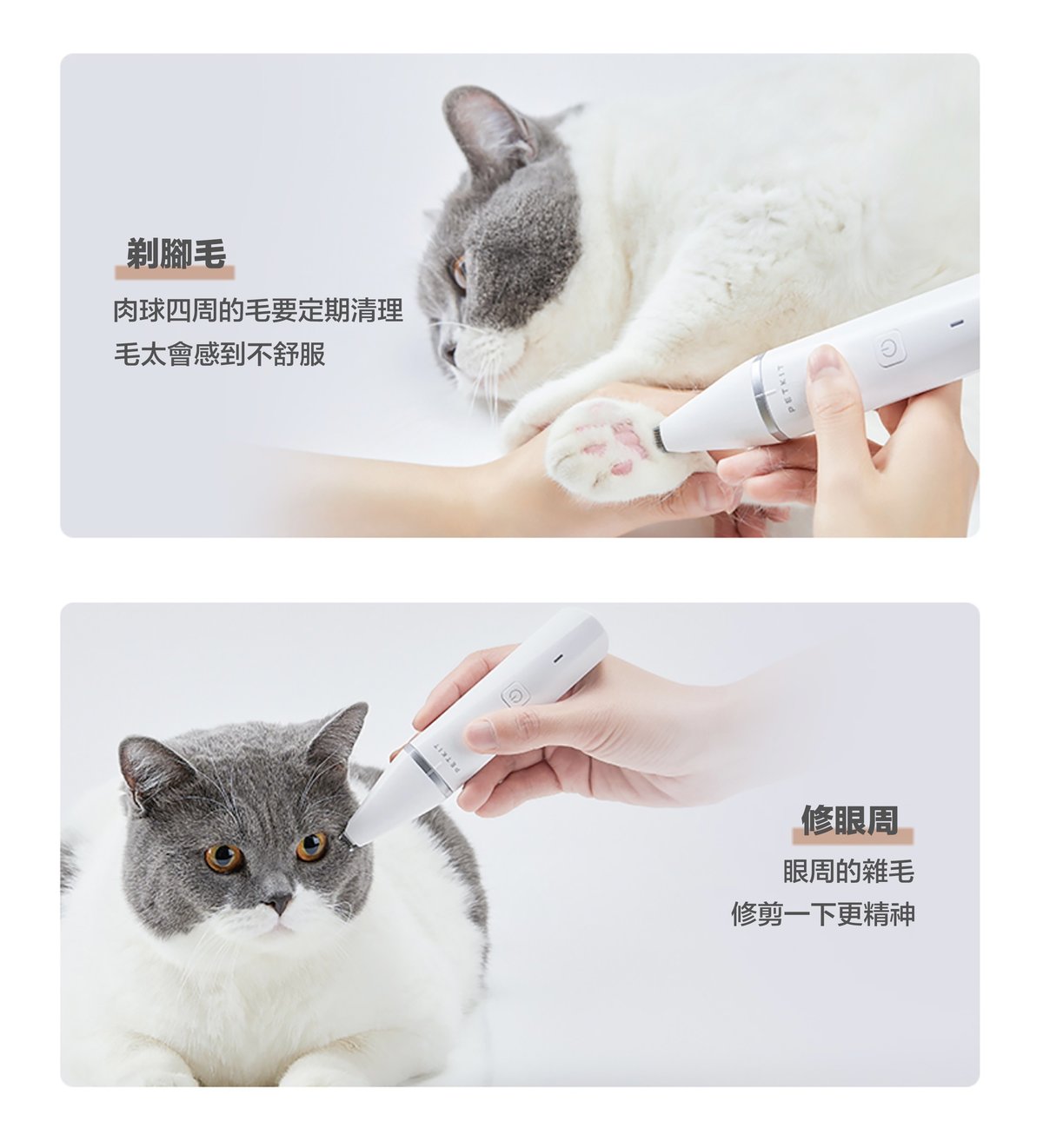 剃腳毛

肉球四周的毛要定期清理
毛太會感到不舒服

PETKIT

PETKIT

修眼周

眼周的雜毛
修剪一下更精神