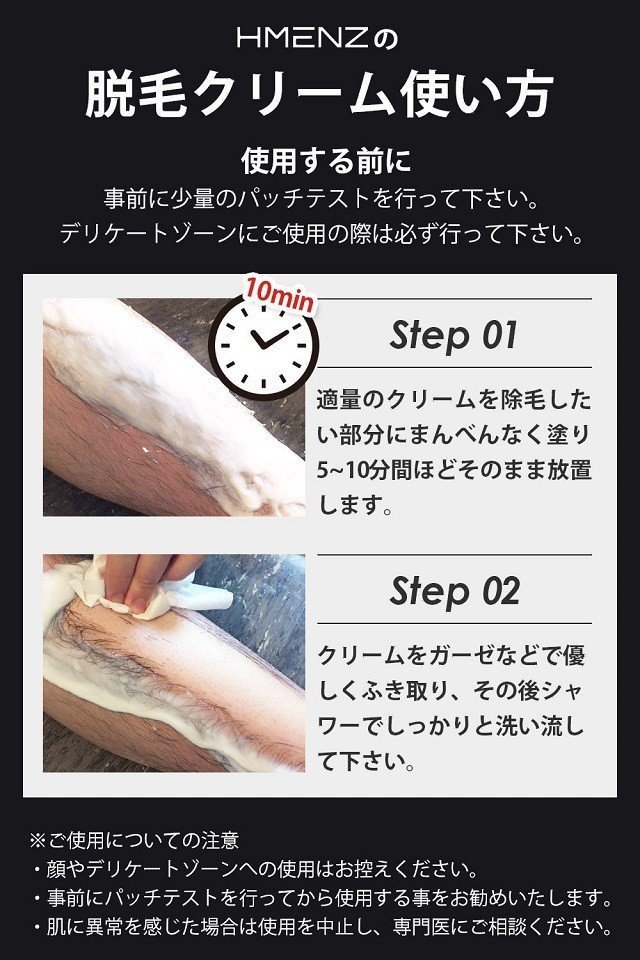 HMENZの
脱毛クリーム使い方

使用する前に
事前に少量のパッチテストを行って下さい。
デリケートゾーンにご使用の際は必ず行って下さい。

10min

Step 01
適量のクリームを除毛したい部分にまんべんなく塗り5~10分間ほどそのまま放置します。

Step 02
クリームをガーゼなどで優しくふき取り、その後シャワーでしっかりと洗い流して下さい。

※ご使用についての注意
・顔やデリケートゾーンへの使用はお控えください。
・事前にパッチテストを行ってから使用する事をお勧めいたします。
・肌に異常を感じた場合は使用を中止し、専門医にご相談ください。