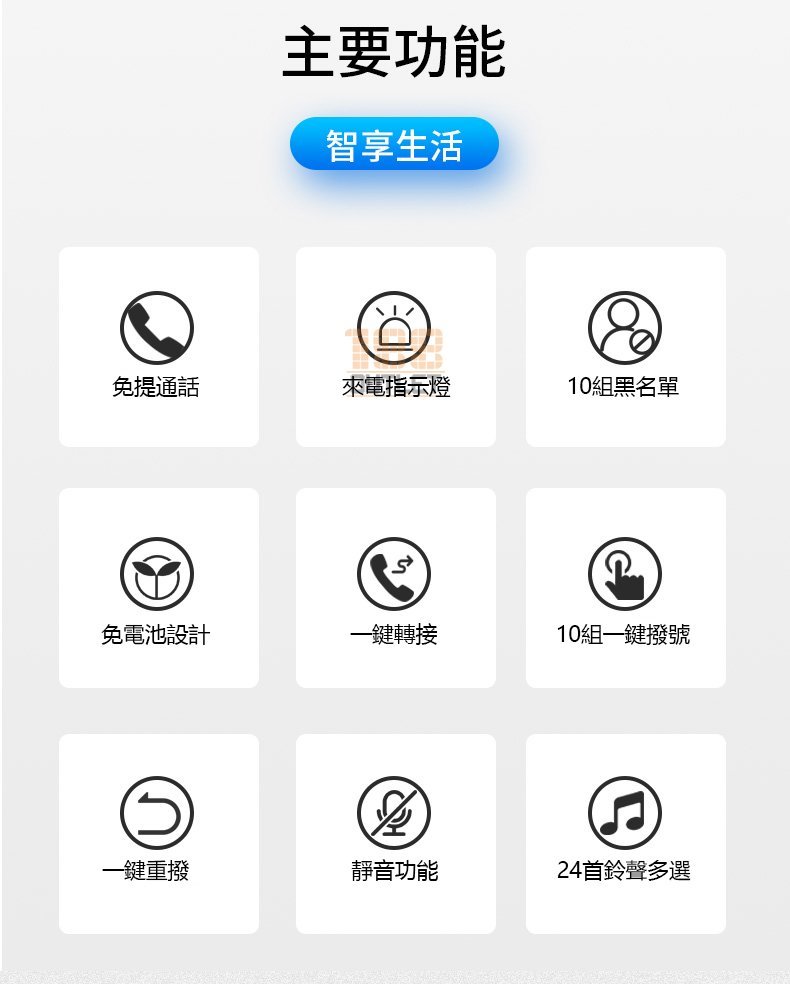 主要功能

智享生活

免提通話

來電指示燈

10組黑名單

免電池設計

一鍵轉接

10組一鍵撥號

一鍵重撥

靜音功能

24首鈴聲多選