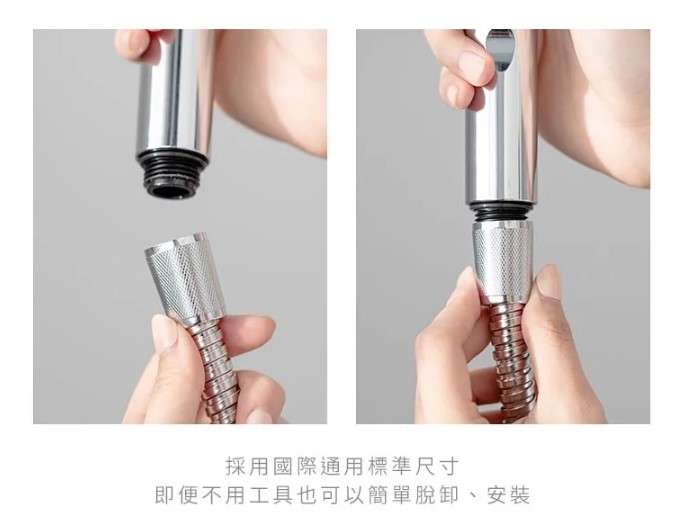 採用國際通用標準尺寸
即便不用工具也可以簡單脫卸、安裝