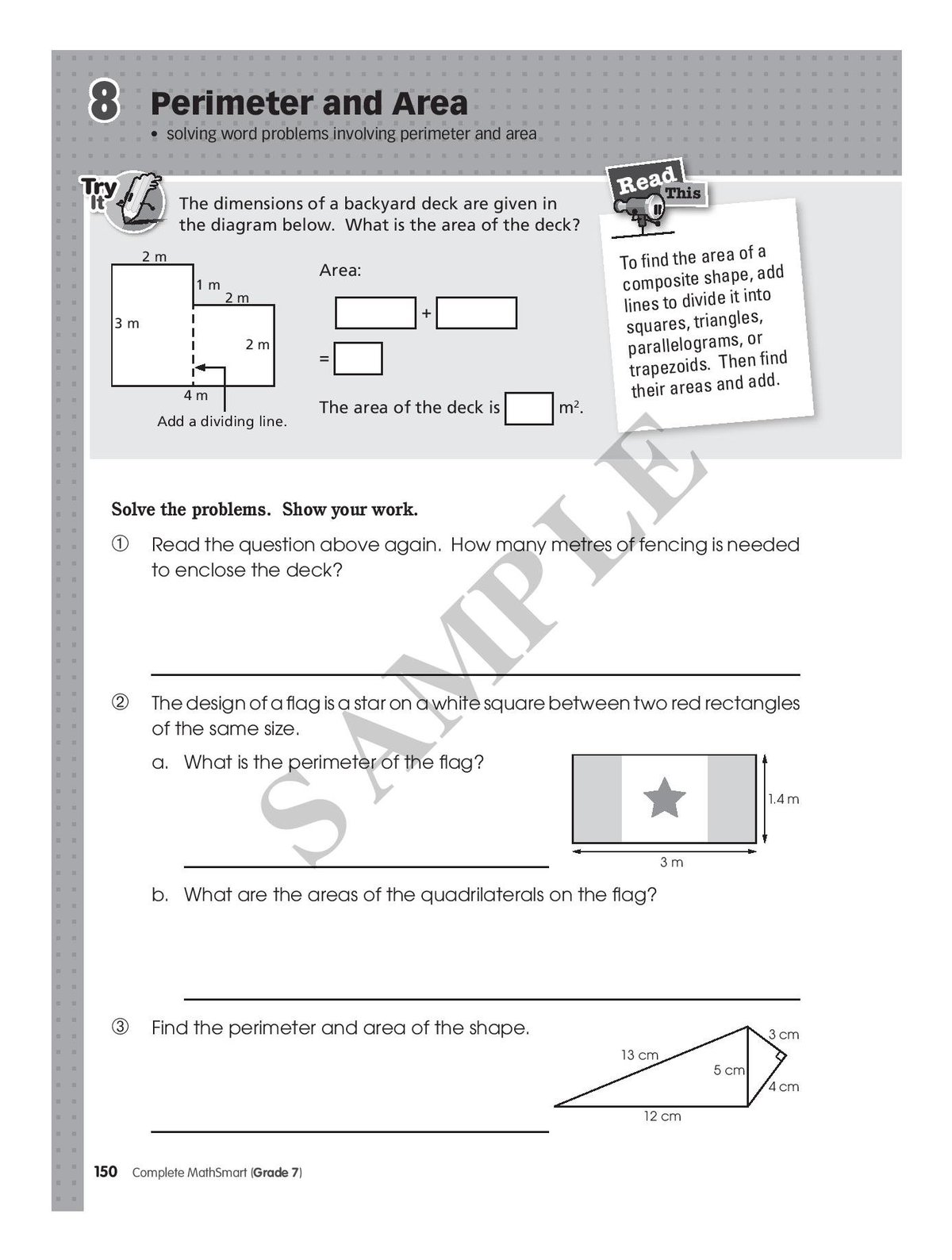 8 Perimeter and Area

• solving word problems involving perimeter and area

Try It

The dimensions of a backyard deck are given in the diagram below. What is the area of the deck?

2 m
1 m
2 m
3 m
2 m
4 m
Add a dividing line.

Area:

+

=

The area of the deck is m$^2$.

Read This

To find the area of a composite shape, add lines to divide it into squares, triangles, parallelograms, or trapezoids. Then find their areas and add.

SAMPLE

Solve the problems. Show your work.

① Read the question above again. How many metres of fencing is needed to enclose the deck?

② The design of a flag is a star on a white square between two red rectangles of the same size.

a. What is the perimeter of the flag?

1.4 m
3 m

b. What are the areas of the quadrilaterals on the flag?

③ Find the perimeter and area of the shape.

13 cm
3 cm
5 cm
4 cm
12 cm

150 Complete MathSmart (Grade 7)