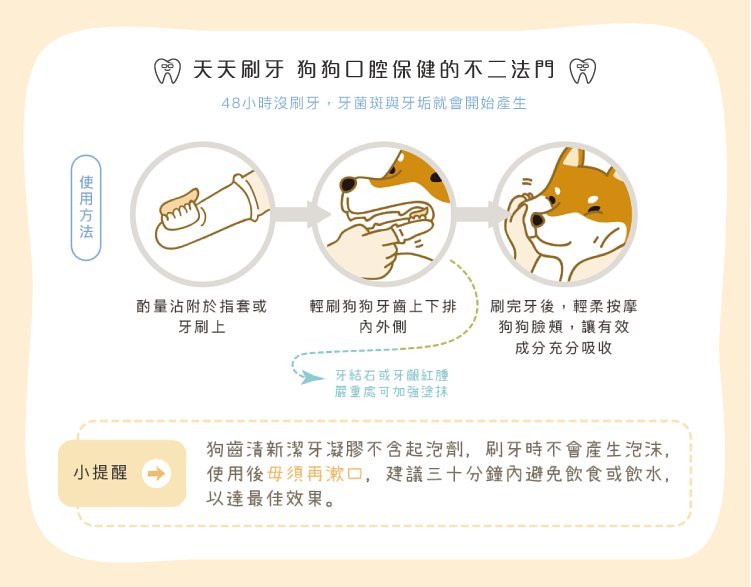 天天刷牙 狗狗口腔保健的不二法門

48小時沒刷牙，牙菌斑與牙垢就會開始產生

使用方法

酌量沾附於指套或牙刷上

輕刷狗狗牙齒上下排內外側

刷完牙後，輕柔按摩狗狗臉頰，讓有效成分充分吸收

牙結石或牙齦紅腫嚴重處可加強塗抹

小提醒

狗齒清新潔牙凝膠不含起泡劑，刷牙時不會產生泡沫，使用後毋須再漱口，建議三十分鐘內避免飲食或飲水，以達最佳效果。