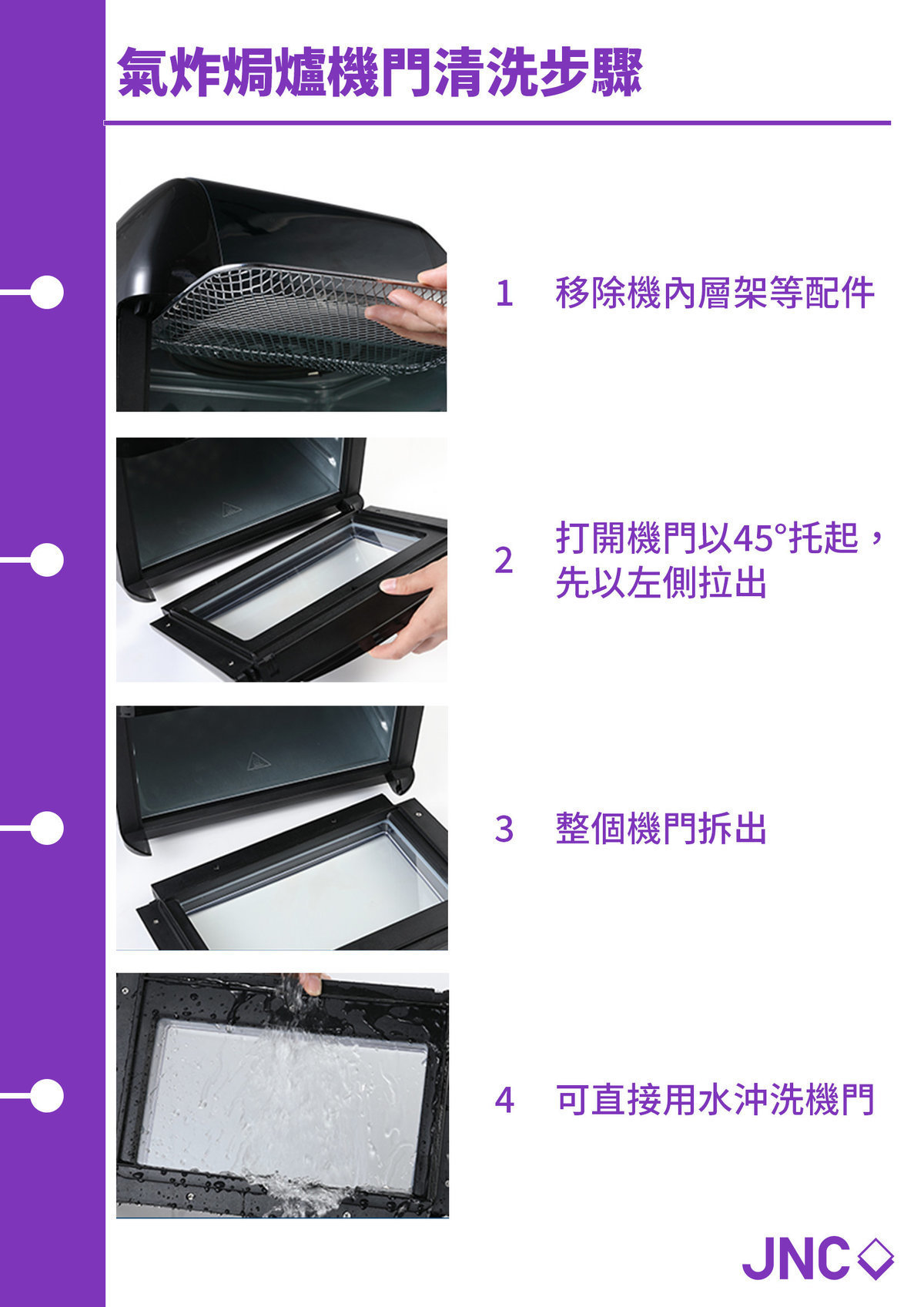 氣炸焗爐機門清洗步驟

1 移除機內層架等配件

2 打開機門以45°托起，先以左側拉出

3 整個機門拆出

4 可直接用水沖洗機門

JNC