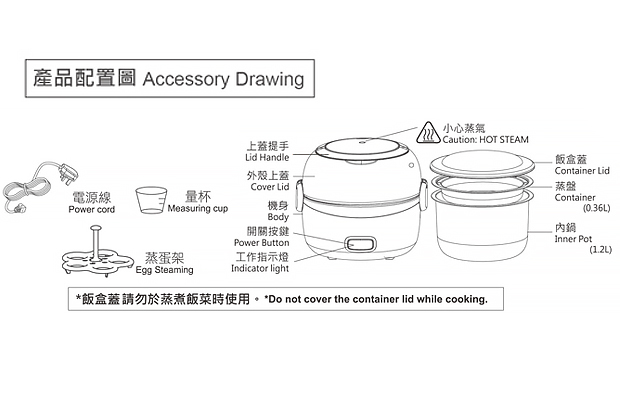 產品配置圖 Accessory Drawing

電源線
Power cord

量杯
Measuring cup

蒸蛋架
Egg Steaming

上蓋提手
Lid Handle

外殼上蓋
Cover Lid

機身
Body

開關按鍵
Power Button

工作指示燈
Indicator light

小心蒸氣
Caution: HOT STEAM

飯盒蓋
Container Lid

蒸盤
Container
(0.36L)

內鍋
Inner Pot
(1.2L)

*飯盒蓋請勿於蒸煮飯菜時使用。*Do not cover the container lid while cooking.