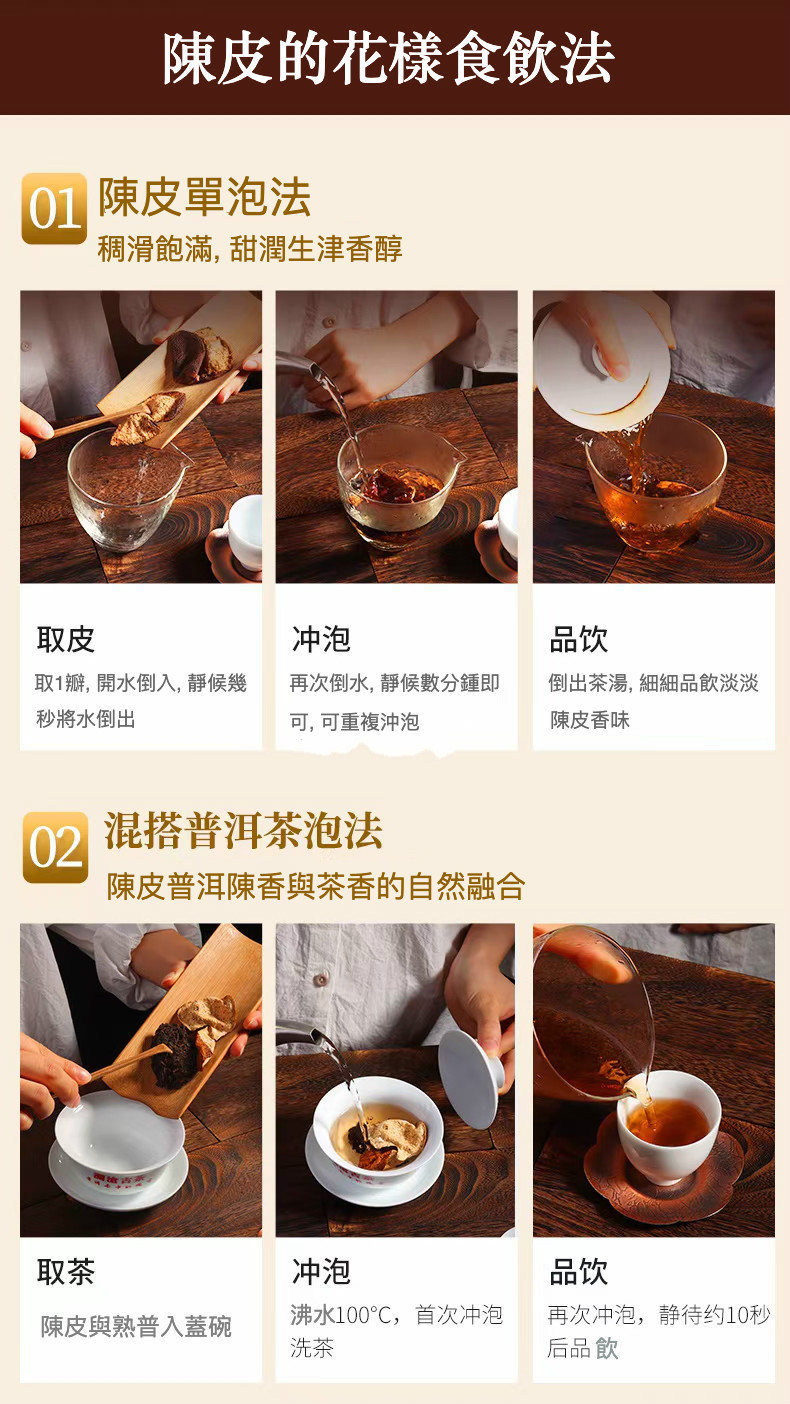 陳皮的花樣食飲法

01 陳皮單泡法
稠滑飽滿, 甜潤生津香醇

取皮
取1瓣, 開水倒入, 靜候幾秒將水倒出

冲泡
再次倒水, 靜候數分鍾即可, 可重複沖泡

品饮
倒出茶湯, 細細品飲淡淡陳皮香味

02 混搭普洱茶泡法
陳皮普洱陳香與茶香的自然融合

取茶
陳皮與熟普入蓋碗

冲泡
沸水100°C，首次冲泡洗茶

品饮
再次冲泡，静待约10秒后品 飲