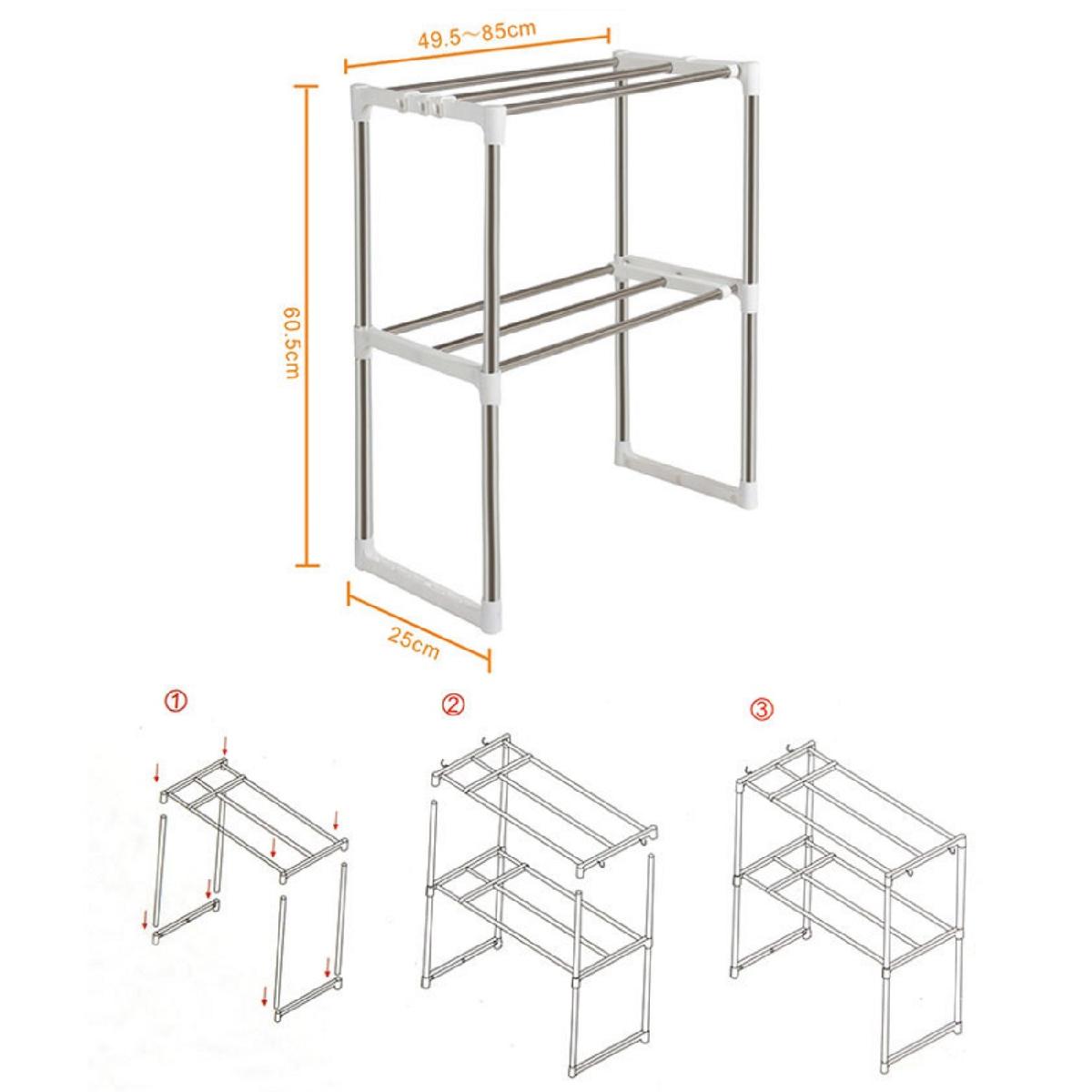 49.5～85cm

60.5cm

25cm

①

②

③