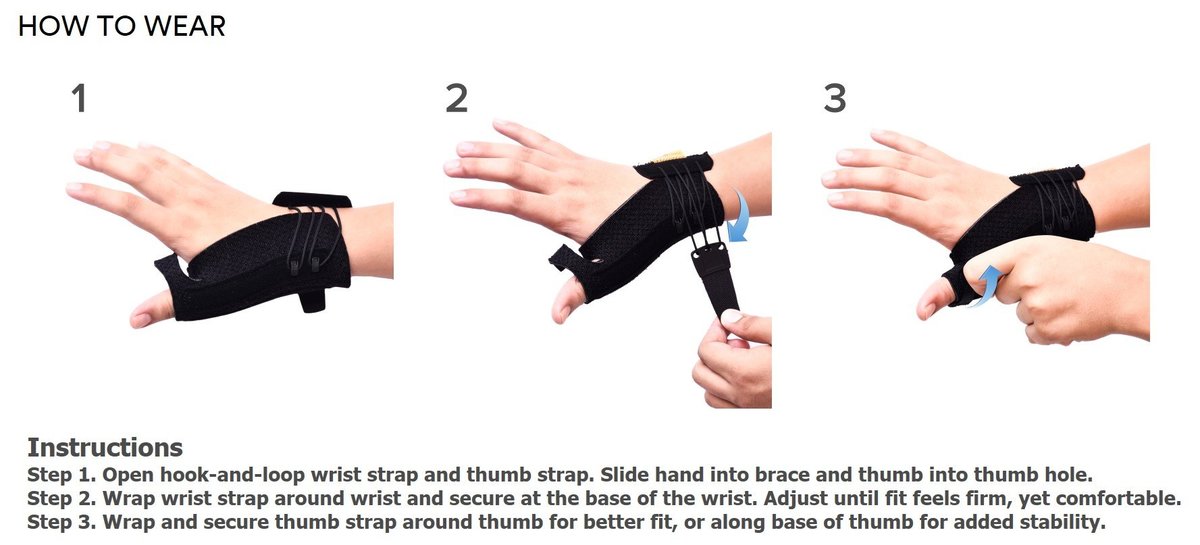 HOW TO WEAR

1

2

3

Instructions
Step 1. Open hook-and-loop wrist strap and thumb strap. Slide hand into brace and thumb into thumb hole.
Step 2. Wrap wrist strap around wrist and secure at the base of the wrist. Adjust until fit feels firm, yet comfortable.
Step 3. Wrap and secure thumb strap around thumb for better fit, or along base of thumb for added stability.