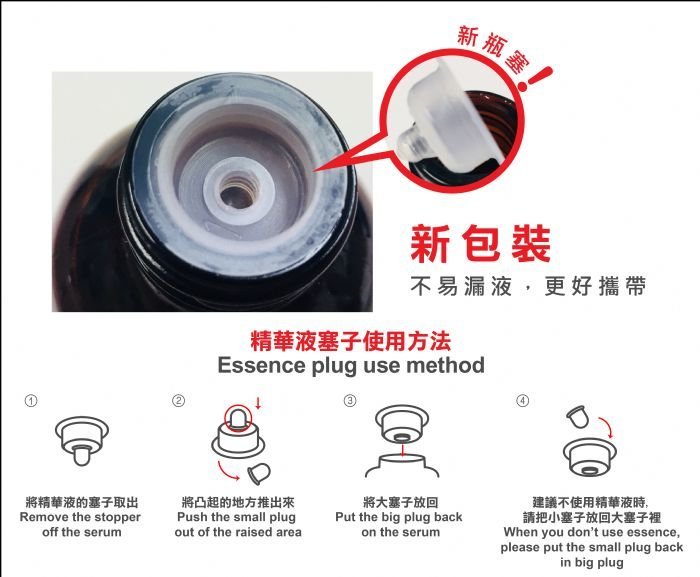 新瓶塞!

新包裝

不易漏液，更好攜帶

精華液塞子使用方法
Essence plug use method

①

將精華液的塞子取出
Remove the stopper off the serum

②

將凸起的地方推出來
Push the small plug out of the raised area

③

將大塞子放回
Put the big plug back on the serum

④

建議不使用精華液時,
請把小塞子放回大塞子裡
When you don't use essence, please put the small plug back in big plug