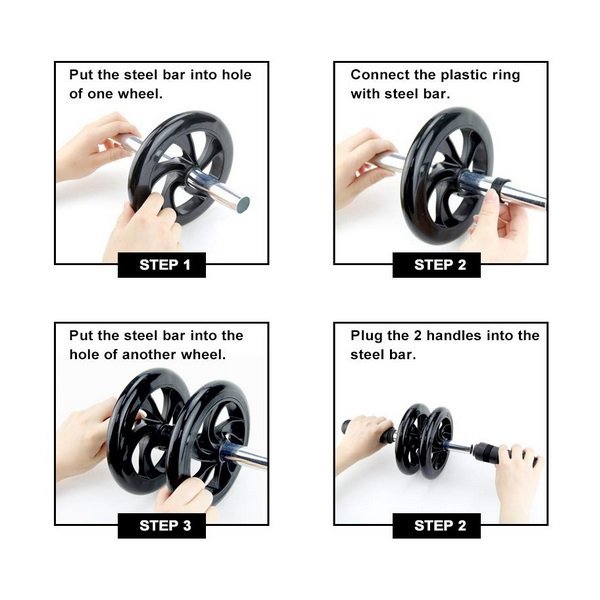 Put the steel bar into hole of one wheel.

STEP 1

Connect the plastic ring with steel bar.

STEP 2

Put the steel bar into the hole of another wheel.

STEP 3

Plug the 2 handles into the steel bar.

STEP 2