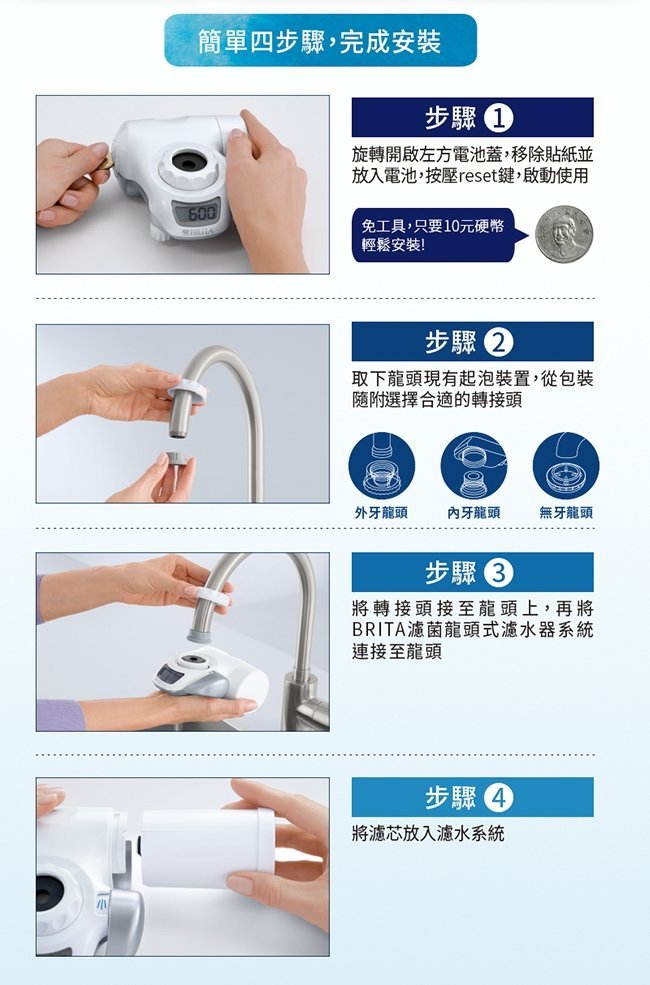 簡單四步驟，完成安裝

600
BRITA

步驟 1
旋轉開啟左方電池蓋，移除貼紙並放入電池，按壓reset鍵，啟動使用

免工具，只要10元硬幣輕鬆安裝!

步驟 2
取下龍頭現有起泡裝置，從包裝隨附選擇合適的轉接頭

外牙龍頭
內牙龍頭
無牙龍頭

步驟 3
將轉接頭接至龍頭上，再將BRITA濾菌龍頭式濾水器系統連接至龍頭

步驟 4
將濾芯放入濾水系統