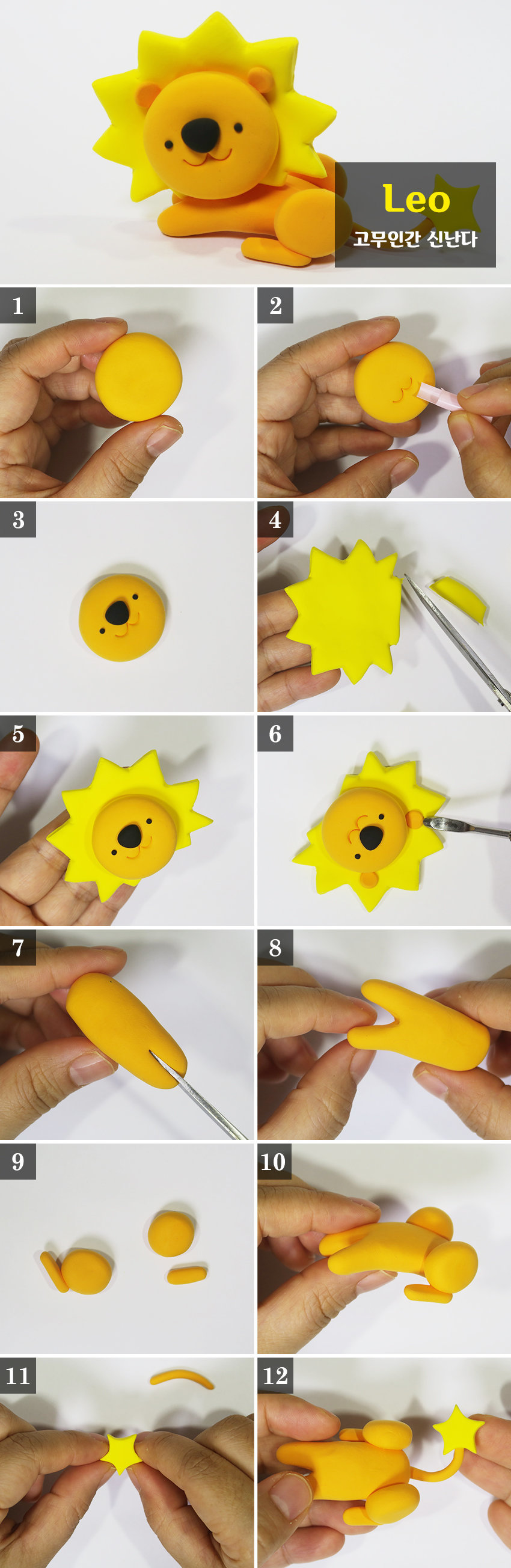 Leo
고무인간 신난다

1

2

3

4

5

6

7

8

9

10

11

12