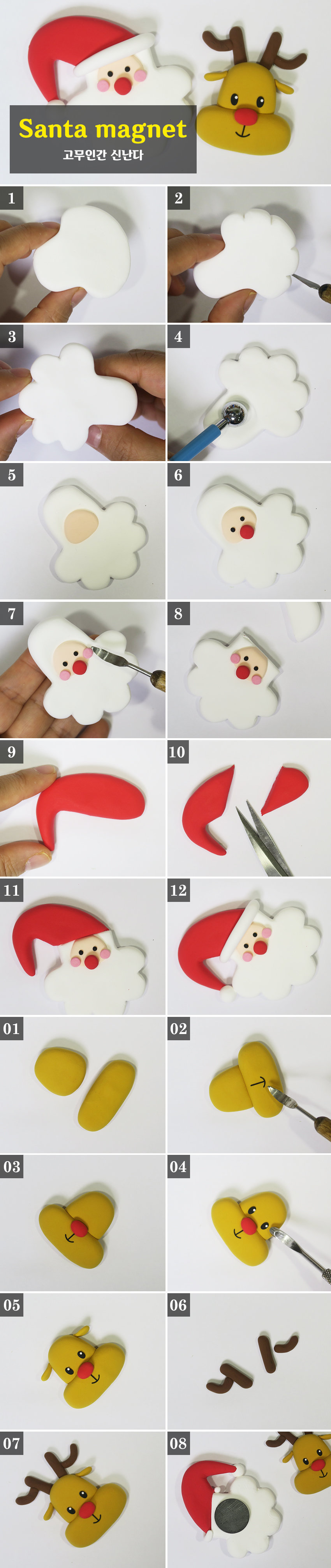 Santa magnet
고무인간 신난다

1

2

3

4

5

6

7

8

9

10

11

12

01

02

03

04

05

06

07

08