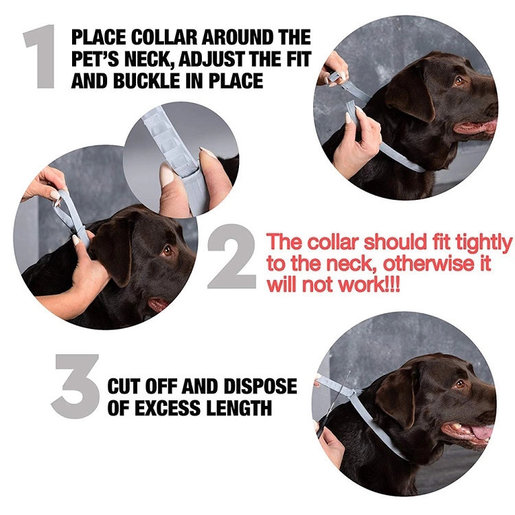 1 PLACE COLLAR AROUND THE PET'S NECK, ADJUST THE FIT AND BUCKLE IN PLACE

2 The collar should fit tightly to the neck, otherwise it will not work!!!

3 CUT OFF AND DISPOSE OF EXCESS LENGTH