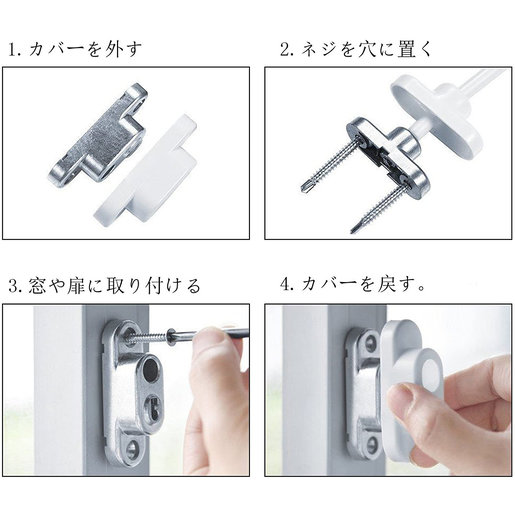 1.カバーを外す

2.ネジを穴に置く

3.窓や扉に取り付ける

4.カバーを戻す。