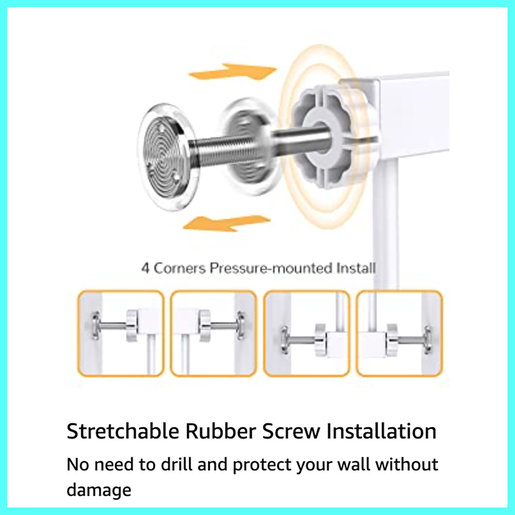 4 Corners Pressure-mounted Install

Stretchable Rubber Screw Installation

No need to drill and protect your wall without damage