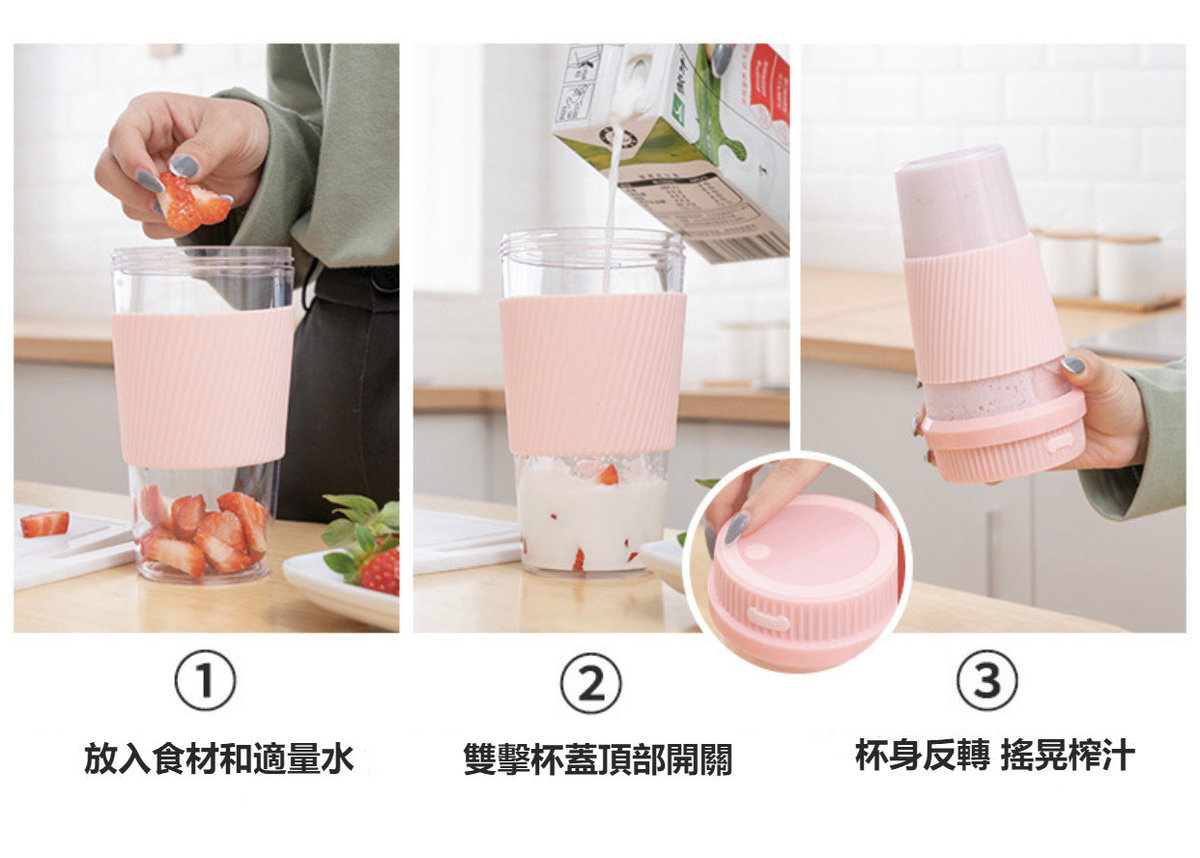 ①

放入食材和適量水

②

雙擊杯蓋頂部開關

③

杯身反轉 搖晃榨汁