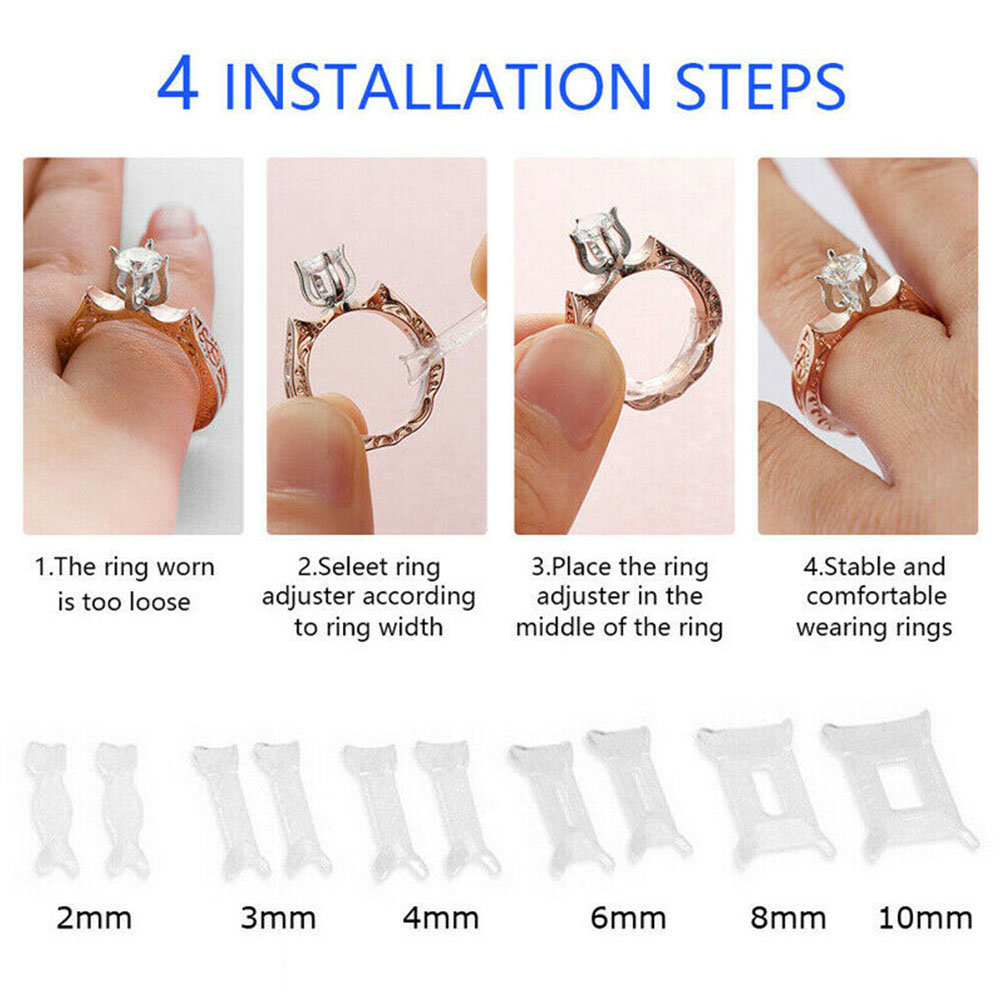 4 INSTALLATION STEPS

1.The ring worn is too loose

2.Seleet ring adjuster according to ring width

3.Place the ring adjuster in the middle of the ring

4.Stable and comfortable wearing rings

2mm

3mm

4mm

6mm

8mm

10mm