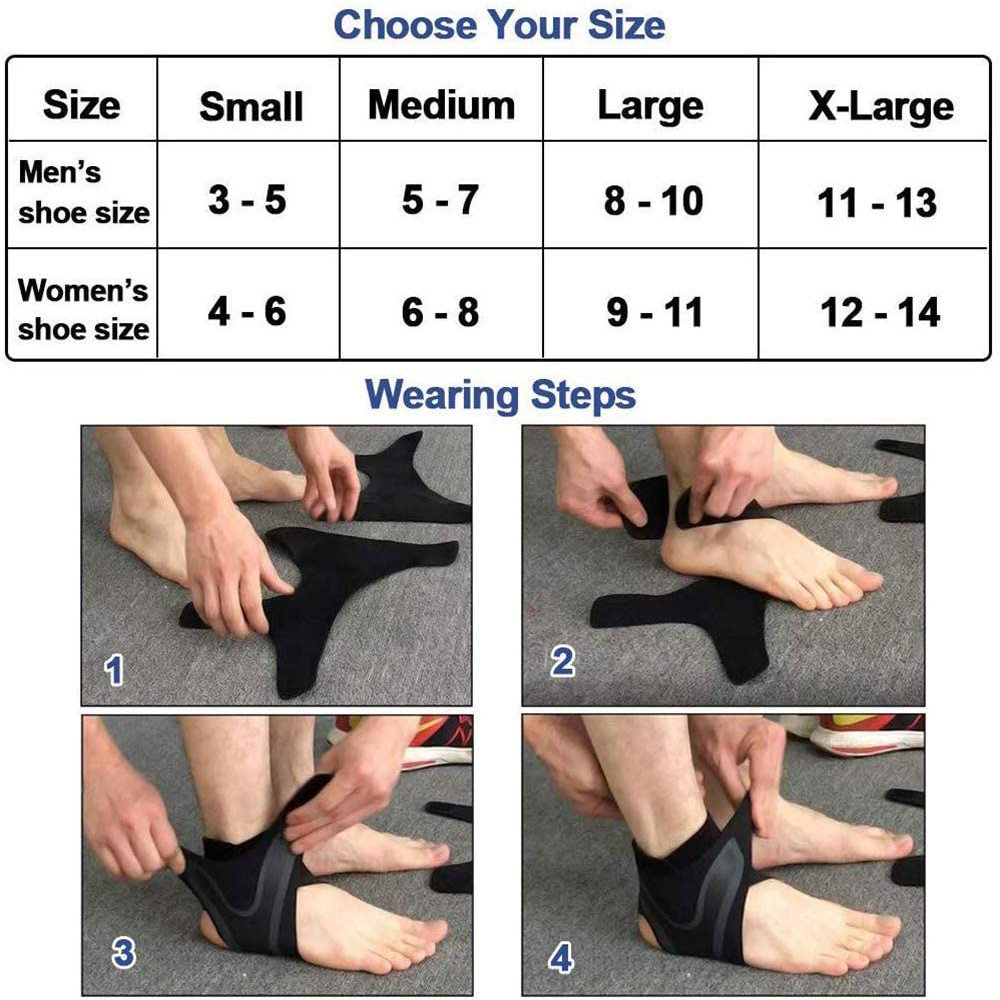 Choose Your Size

| Size | Small | Medium | Large | X-Large |
|---|---|---|---|---|
| Men's shoe size | 3 - 5 | 5 - 7 | 8 - 10 | 11 - 13 |
| Women's shoe size | 4 - 6 | 6 - 8 | 9 - 11 | 12 - 14 |

Wearing Steps

1

2

3

4