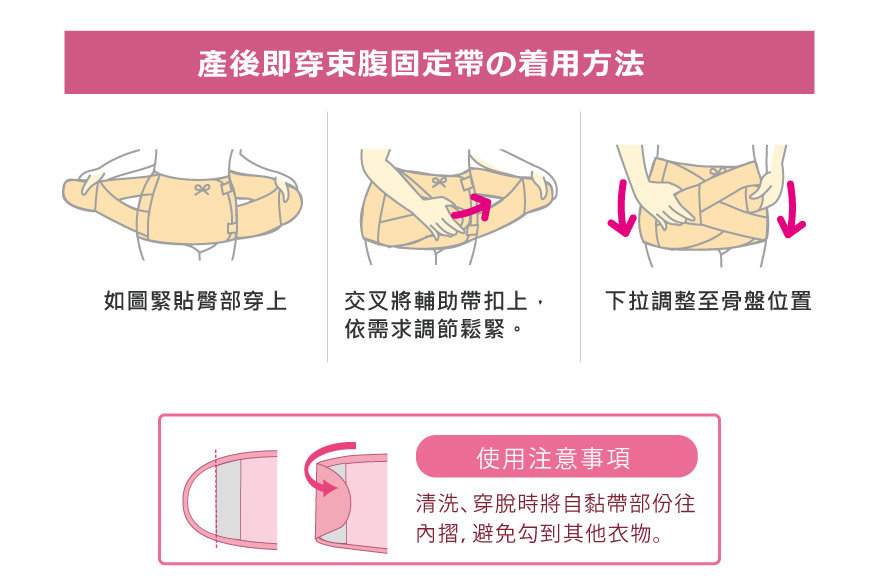 產後即穿束腹固定帶の着用方法

如圖緊貼臀部穿上

交叉將輔助帶扣上，依需求調節鬆緊。

下拉調整至骨盤位置

使用注意事項

清洗、穿脫時將自黏帶部份往內摺，避免勾到其他衣物。