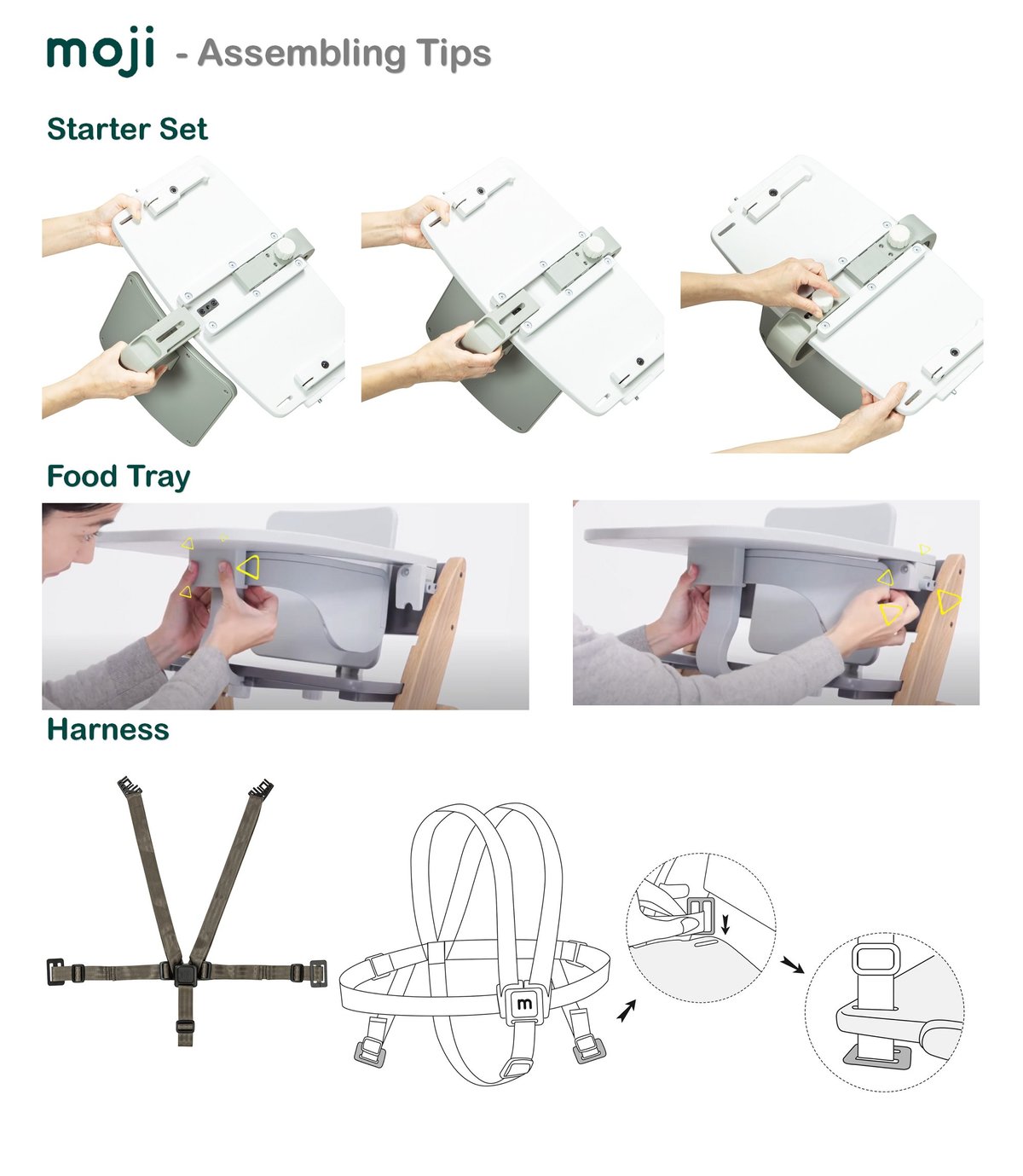 moji - Assembling Tips

Starter Set

Food Tray

Harness

m