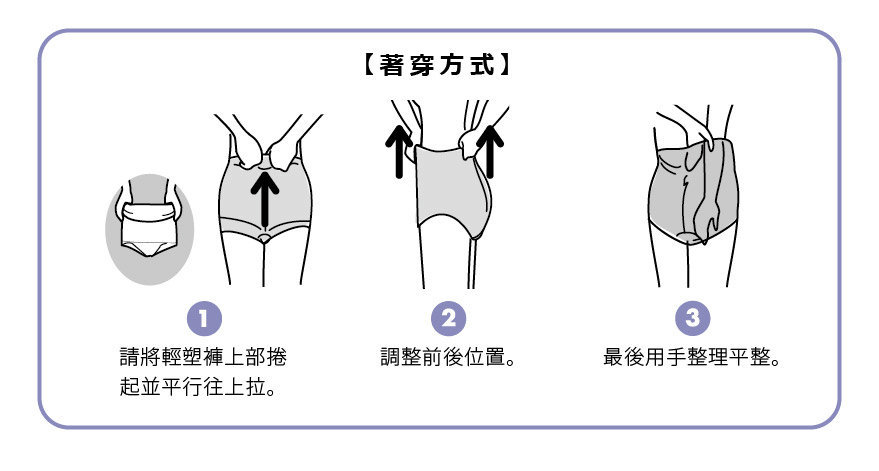 【著穿方式】

1
請將輕塑褲上部捲起並平行往上拉。

2
調整前後位置。

3
最後用手整理平整。