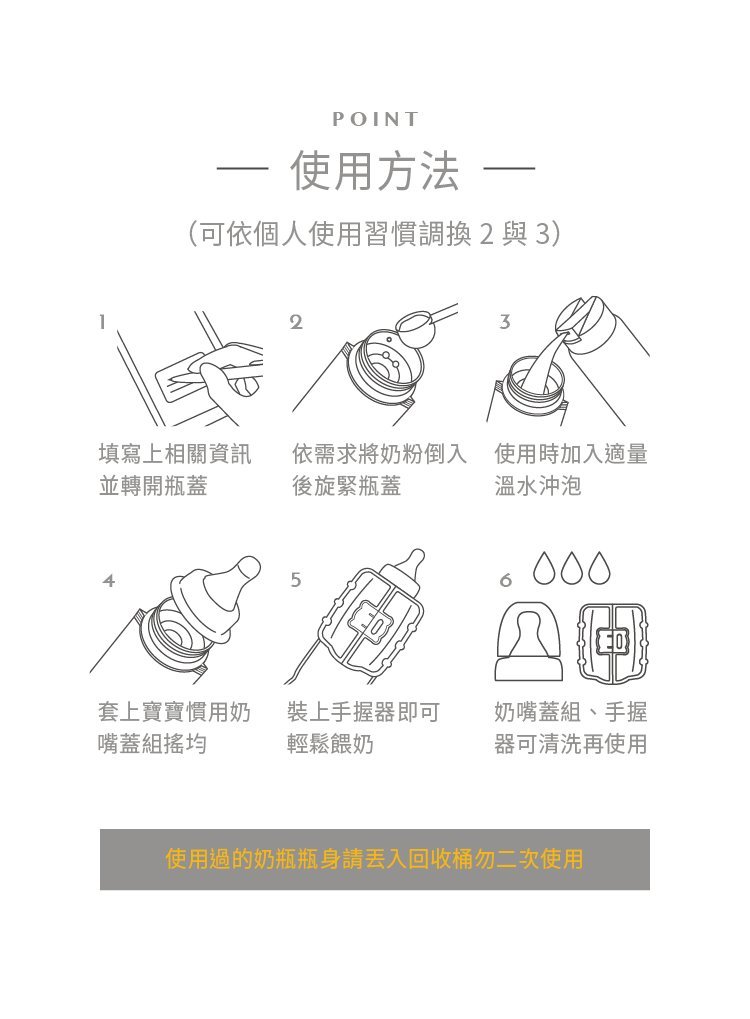 POINT

— 使用方法 —

(可依個人使用習慣調換 2 與 3)

1

填寫上相關資訊並轉開瓶蓋

2

依需求將奶粉倒入後旋緊瓶蓋

3

使用時加入適量溫水沖泡

4

套上寶寶慣用奶嘴蓋組搖均

5

裝上手握器即可輕鬆餵奶

6

奶嘴蓋組、手握器可清洗再使用

使用過的奶瓶瓶身請丟入回收桶勿二次使用