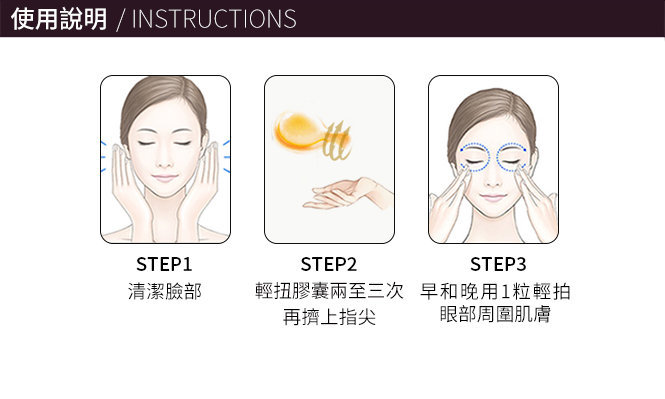 使用說明 / INSTRUCTIONS

STEP1
清潔臉部

STEP2
輕扭膠囊兩至三次
再擠上指尖

STEP3
早和晚用1粒輕拍
眼部周圍肌膚