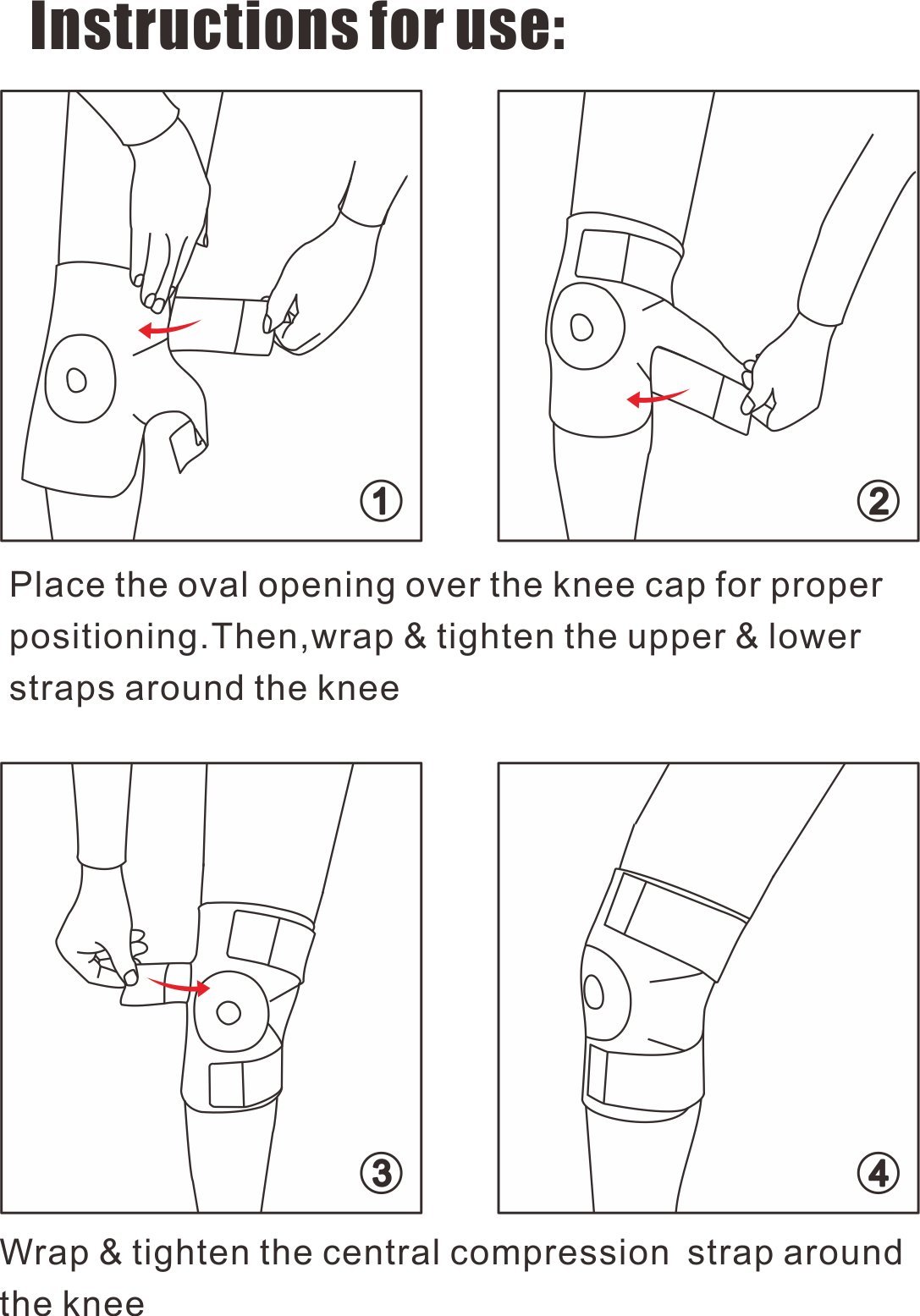 Instructions for use:

①

②

Place the oval opening over the knee cap for proper positioning.Then,wrap & tighten the upper & lower straps around the knee

③

④

Wrap & tighten the central compression strap around the knee