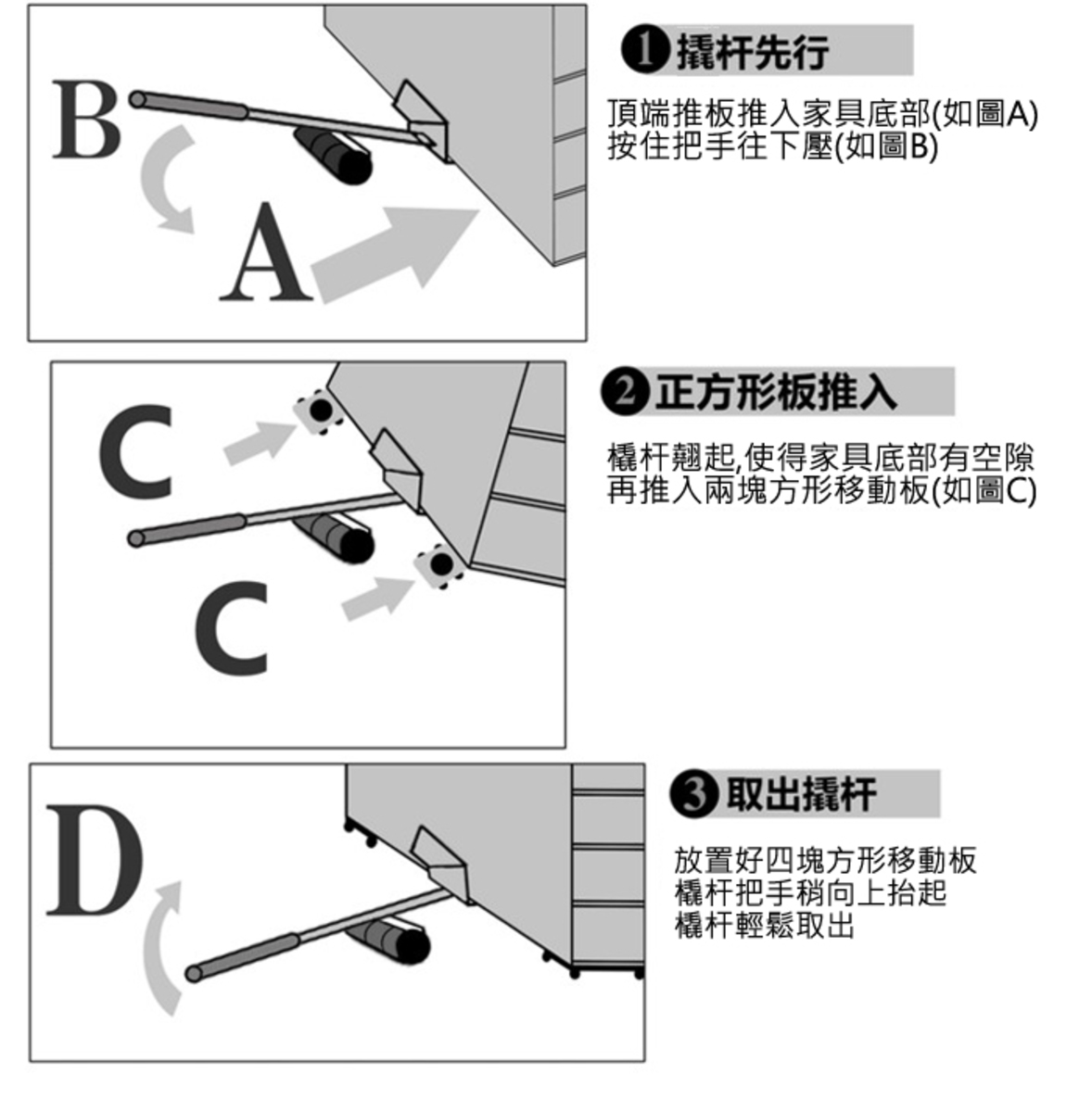 B

A

❶撬杆先行

頂端推板推入家具底部(如圖A)
按住把手往下壓(如圖B)

C

C

❷正方形板推入

橇杆翹起,使得家具底部有空隙
再推入兩塊方形移動板(如圖C)

D

❸取出撬杆

放置好四塊方形移動板
橇杆把手稍向上抬起
橇杆輕鬆取出