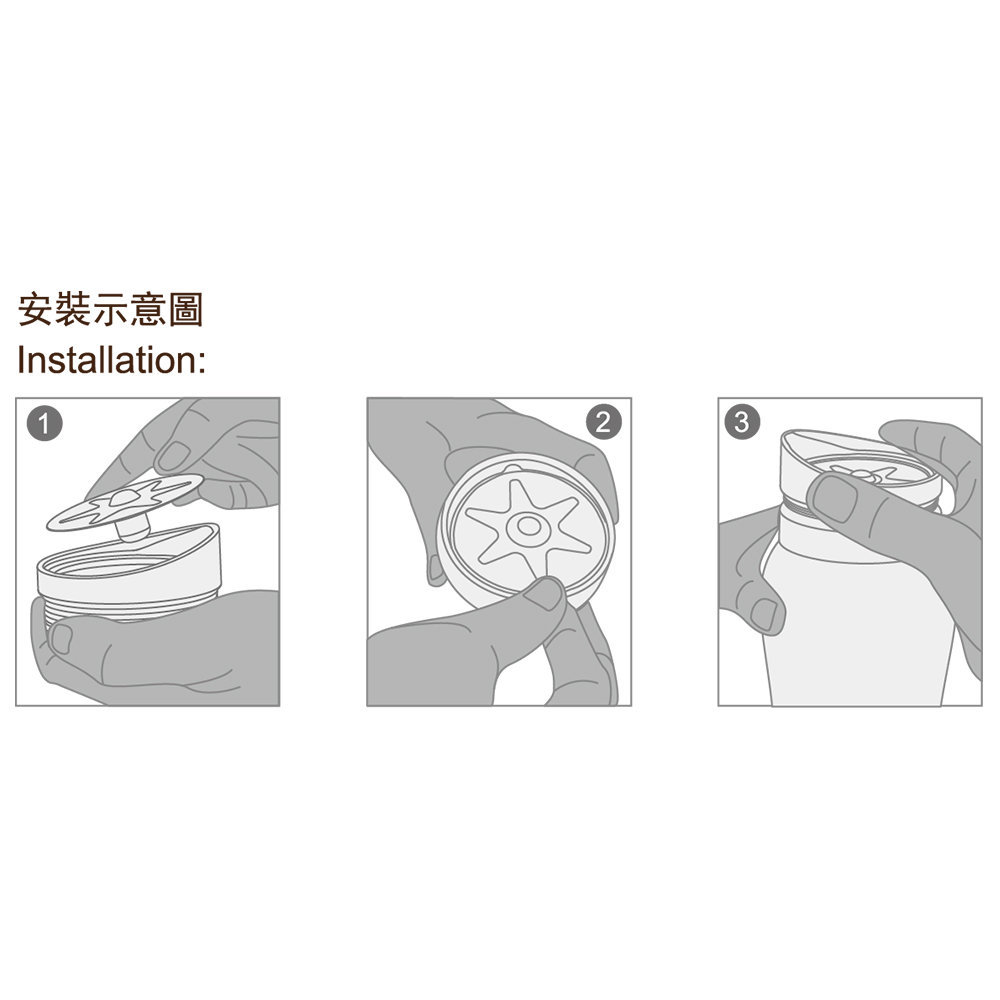 安裝示意圖
Installation:

1

2

3